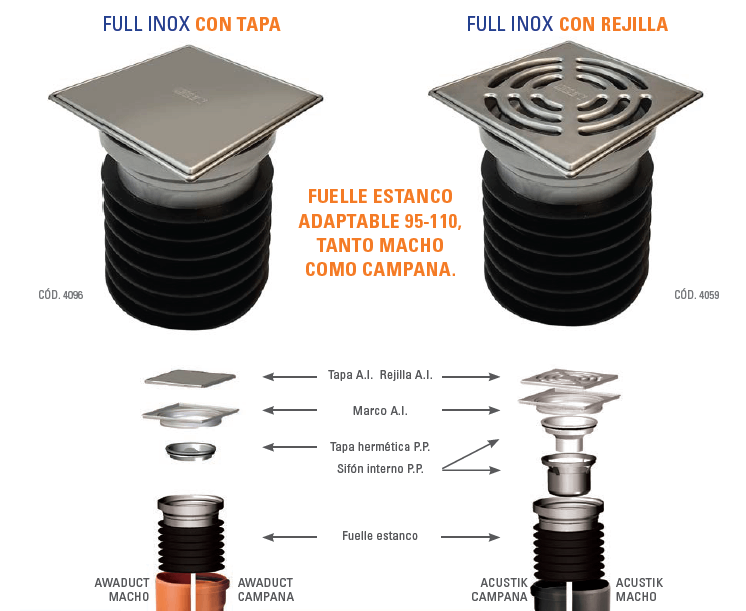 FULL INOX CON TAPA

FULL INOX CON REJILLA

FUELLE ESTANCO ADAPTABLE 95-110, TANTO MACHO COMO CAMPANA.

CÓD. 4096

CÓD. 4059

Tapa A.I. Rejilla A.I.

Marco A.I.

Tapa hermética P.P.

Sifón interno P.P.

Fuelle estanco

AWADUCT MACHO

AWADUCT CAMPANA

ACUSTIK CAMPANA

ACUSTIK MACHO