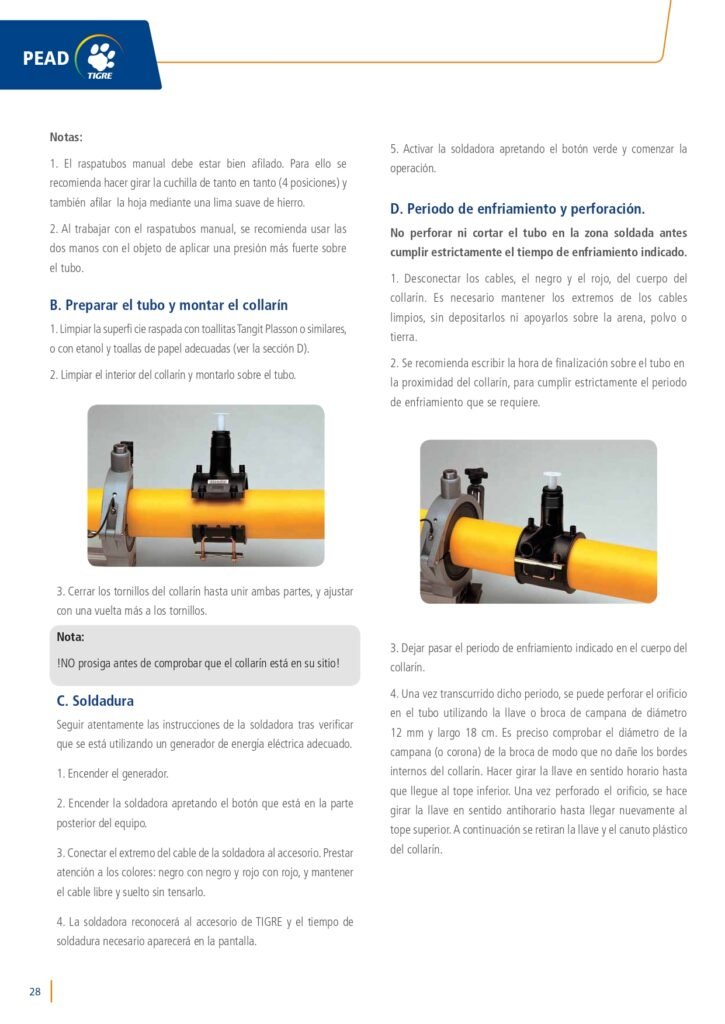 PEAD TIGRE

Notas:

1. El raspatubos manual debe estar bien afilado. Para ello se recomienda hacer girar la cuchilla de tanto en tanto (4 posiciones) y también afilar la hoja mediante una lima suave de hierro.

2. Al trabajar con el raspatubos manual, se recomienda usar las dos manos con el objeto de aplicar una presión más fuerte sobre el tubo.

B. Preparar el tubo y montar el collarín

1. Limpiar la superfi cie raspada con toallitas Tangit Plasson o similares, o con etanol y toallas de papel adecuadas (ver la sección D).

2. Limpiar el interior del collarín y montarlo sobre el tubo.

3. Cerrar los tornillos del collarín hasta unir ambas partes, y ajustar con una vuelta más a los tornillos.

Nota:

!NO prosiga antes de comprobar que el collarín está en su sitio!

C. Soldadura

Seguir atentamente las instrucciones de la soldadora tras verificar que se está utilizando un generador de energía eléctrica adecuado.

1. Encender el generador.

2. Encender la soldadora apretando el botón que está en la parte posterior del equipo.

3. Conectar el extremo del cable de la soldadora al accesorio. Prestar atención a los colores: negro con negro y rojo con rojo, y mantener el cable libre y suelto sin tensarlo.

4. La soldadora reconocerá al accesorio de TIGRE y el tiempo de soldadura necesario aparecerá en la pantalla.

5. Activar la soldadora apretando el botón verde y comenzar la operación.

D. Periodo de enfriamiento y perforación.

No perforar ni cortar el tubo en la zona soldada antes cumplir estrictamente el tiempo de enfriamiento indicado.

1. Desconectar los cables, el negro y el rojo, del cuerpo del collarín. Es necesario mantener los extremos de los cables limpios, sin depositarlos ni apoyarlos sobre la arena, polvo o tierra.

2. Se recomienda escribir la hora de finalización sobre el tubo en la proximidad del collarín, para cumplir estrictamente el periodo de enfriamiento que se requiere.

3. Dejar pasar el periodo de enfriamiento indicado en el cuerpo del collarín.

4. Una vez transcurrido dicho periodo, se puede perforar el orificio en el tubo utilizando la llave o broca de campana de diámetro 12 mm y largo 18 cm. Es preciso comprobar el diámetro de la campana (o corona) de la broca de modo que no dañe los bordes internos del collarín. Hacer girar la llave en sentido horario hasta que llegue al tope inferior. Una vez perforado el orificio, se hace girar la llave en sentido antihorario hasta llegar nuevamente al tope superior. A continuación se retiran la llave y el canuto plástico del collarín.

28