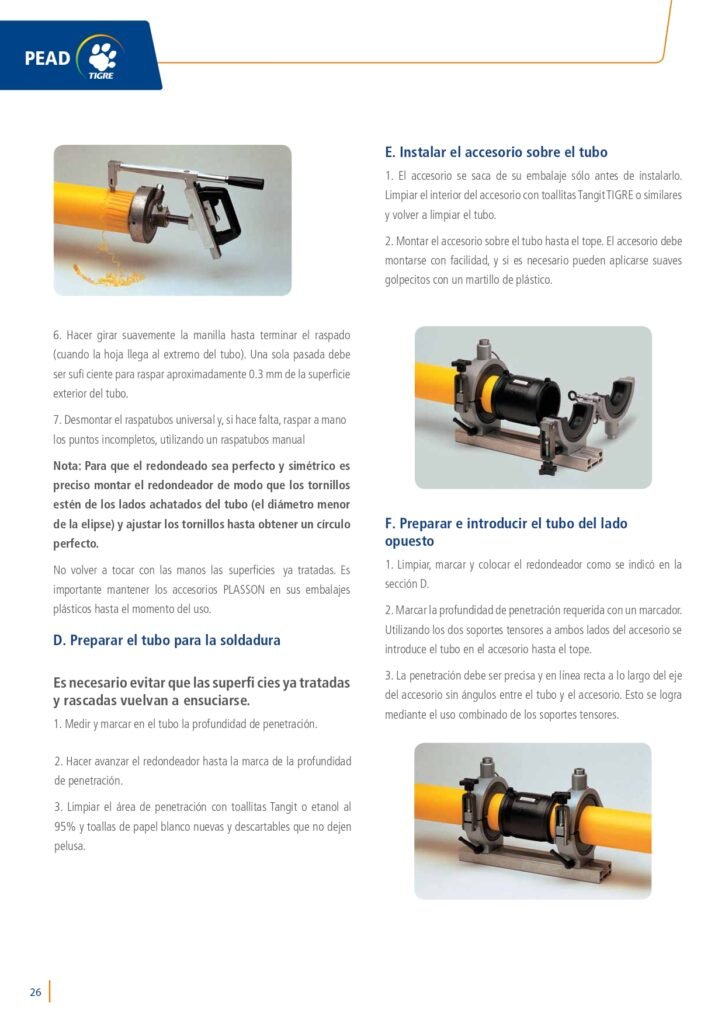 PEAD TIGRE

6. Hacer girar suavemente la manilla hasta terminar el raspado (cuando la hoja llega al extremo del tubo). Una sola pasada debe ser sufi ciente para raspar aproximadamente 0.3 mm de la superficie exterior del tubo.

7. Desmontar el raspatubos universal y, si hace falta, raspar a mano los puntos incompletos, utilizando un raspatubos manual

Nota: Para que el redondeado sea perfecto y simétrico es preciso montar el redondeador de modo que los tornillos estén de los lados achatados del tubo (el diámetro menor de la elipse) y ajustar los tornillos hasta obtener un círculo perfecto.

No volver a tocar con las manos las superficies ya tratadas. Es importante mantener los accesorios PLASSON en sus embalajes plásticos hasta el momento del uso.

D. Preparar el tubo para la soldadura

Es necesario evitar que las superfi cies ya tratadas y rascadas vuelvan a ensuciarse.

1. Medir y marcar en el tubo la profundidad de penetración.

2. Hacer avanzar el redondeador hasta la marca de la profundidad de penetración.

3. Limpiar el área de penetración con toallitas Tangit o etanol al 95% y toallas de papel blanco nuevas y descartables que no dejen pelusa.

E. Instalar el accesorio sobre el tubo

1. El accesorio se saca de su embalaje sólo antes de instalarlo. Limpiar el interior del accesorio con toallitas Tangit TIGRE o similares y volver a limpiar el tubo.

2. Montar el accesorio sobre el tubo hasta el tope. El accesorio debe montarse con facilidad, y si es necesario pueden aplicarse suaves golpecitos con un martillo de plástico.

F. Preparar e introducir el tubo del lado opuesto

1. Limpiar, marcar y colocar el redondeador como se indicó en la sección D.

2. Marcar la profundidad de penetración requerida con un marcador. Utilizando los dos soportes tensores a ambos lados del accesorio se introduce el tubo en el accesorio hasta el tope.

3. La penetración debe ser precisa y en línea recta a lo largo del eje del accesorio sin ángulos entre el tubo y el accesorio. Esto se logra mediante el uso combinado de los soportes tensores.

26