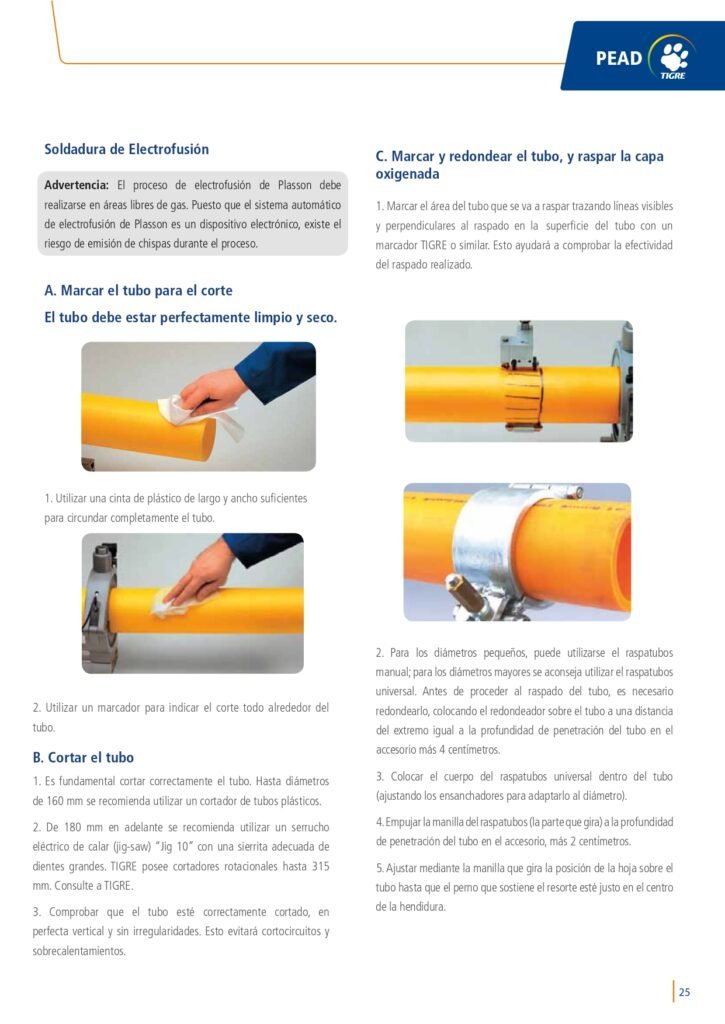 PEAD
TIGRE

Soldadura de Electrofusión

Advertencia: El proceso de electrofusión de Plasson debe realizarse en áreas libres de gas. Puesto que el sistema automático de electrofusión de Plasson es un dispositivo electrónico, existe el riesgo de emisión de chispas durante el proceso.

A. Marcar el tubo para el corte

El tubo debe estar perfectamente limpio y seco.

1. Utilizar una cinta de plástico de largo y ancho suficientes para circundar completamente el tubo.

2. Utilizar un marcador para indicar el corte todo alrededor del tubo.

B. Cortar el tubo

1. Es fundamental cortar correctamente el tubo. Hasta diámetros de 160 mm se recomienda utilizar un cortador de tubos plásticos.

2. De 180 mm en adelante se recomienda utilizar un serrucho eléctrico de calar (jig-saw) "Jig 10" con una sierrita adecuada de dientes grandes. TIGRE posee cortadores rotacionales hasta 315 mm. Consulte a TIGRE.

3. Comprobar que el tubo esté correctamente cortado, en perfecta vertical y sin irregularidades. Esto evitará cortocircuitos y sobrecalentamientos.

C. Marcar y redondear el tubo, y raspar la capa oxigenada

1. Marcar el área del tubo que se va a raspar trazando líneas visibles y perpendiculares al raspado en la superficie del tubo con un marcador TIGRE o similar. Esto ayudará a comprobar la efectividad del raspado realizado.

2. Para los diámetros pequeños, puede utilizarse el raspatubos manual; para los diámetros mayores se aconseja utilizar el raspatubos universal. Antes de proceder al raspado del tubo, es necesario redondearlo, colocando el redondeador sobre el tubo a una distancia del extremo igual a la profundidad de penetración del tubo en el accesorio más 4 centímetros.

3. Colocar el cuerpo del raspatubos universal dentro del tubo (ajustando los ensanchadores para adaptarlo al diámetro).

4. Empujar la manilla del raspatubos (la parte que gira) a la profundidad de penetración del tubo en el accesorio, más 2 centímetros.

5. Ajustar mediante la manilla que gira la posición de la hoja sobre el tubo hasta que el perno que sostiene el resorte esté justo en el centro de la hendidura.

25