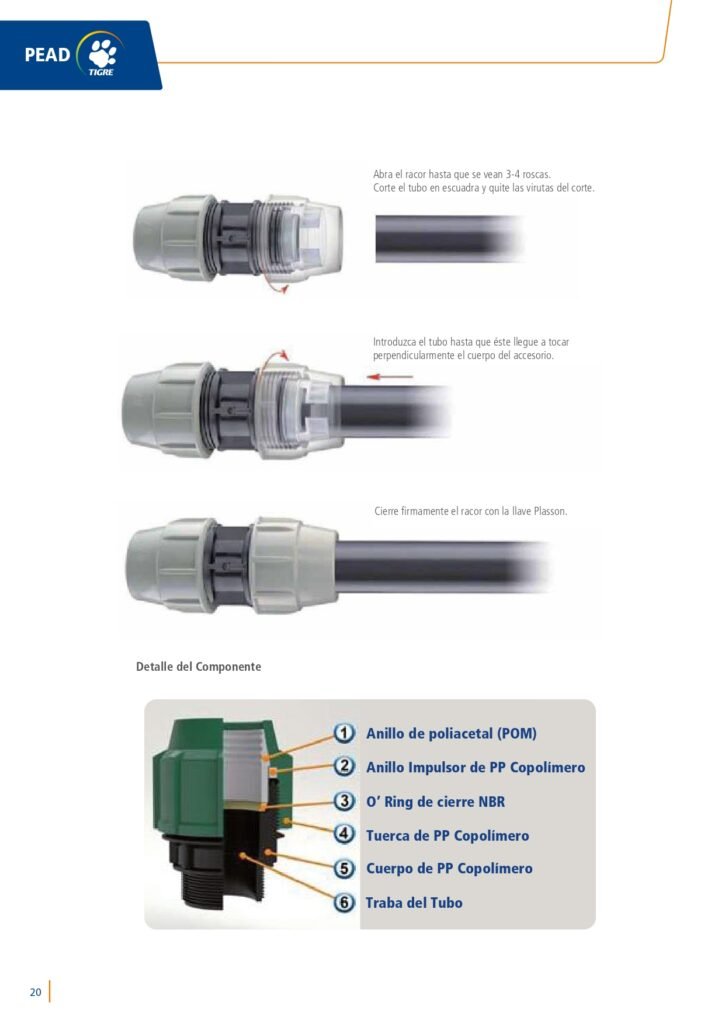 PEAD
TIGRE

Abra el racor hasta que se vean 3-4 roscas.
Corte el tubo en escuadra y quite las virutas del corte.

Introduzca el tubo hasta que éste llegue a tocar perpendicularmente el cuerpo del accesorio.

Cierre firmamente el racor con la llave Plasson.

Detalle del Componente

1 Anillo de poliacetal (POM)
2 Anillo Impulsor de PP Copolímero
3 O' Ring de cierre NBR
4 Tuerca de PP Copolímero
5 Cuerpo de PP Copolímero
6 Traba del Tubo

20