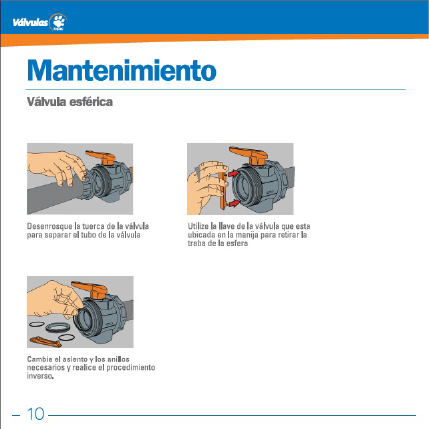 Válvulas

Mantenimiento

Válvula esférica

Desenrosque la tuerca de la válvula para separar el tubo de la válvula

Utilize la llave de la válvula que esta ubicada en la manija para retirar la traba de la esfera

Cambie el asiento y los anillos necesarios y realice el procedimiento inverso.

10