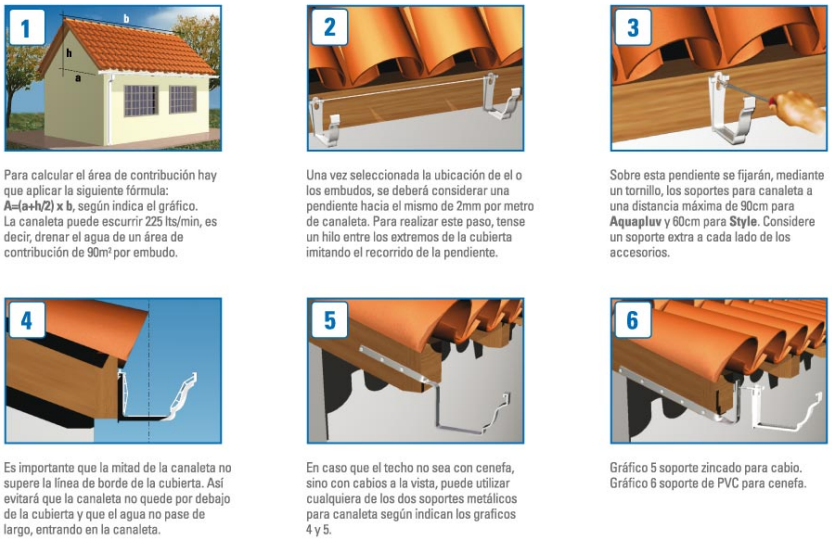 1

b

h

a

Para calcular el área de contribución hay que aplicar la siguiente fórmula: **A=(a+h/2) x b**, según indica el gráfico. La canaleta puede escurrir 225 lts/min, es decir, drenar el agua de un área de contribución de 90m² por embudo.

2

Una vez seleccionada la ubicación de el o los embudos, se deberá considerar una pendiente hacia el mismo de 2mm por metro de canaleta. Para realizar este paso, tense un hilo entre los extremos de la cubierta imitando el recorrido de la pendiente.

3

Sobre esta pendiente se fijarán, mediante un tornillo, los soportes para canaleta a una distancia máxima de 90cm para **Aquapluv** y 60cm para **Style**. Considere un soporte extra a cada lado de los accesorios.

4

Es importante que la mitad de la canaleta no supere la línea de borde de la cubierta. Así evitará que la canaleta no quede por debajo de la cubierta y que el agua no pase de largo, entrando en la canaleta.

5

En caso que el techo no sea con cenefa, sino con cabios a la vista, puede utilizar cualquiera de los dos soportes metálicos para canaleta según indican los graficos 4 y 5.

6

Gráfico 5 soporte zincado para cabio. Gráfico 6 soporte de PVC para cenefa.