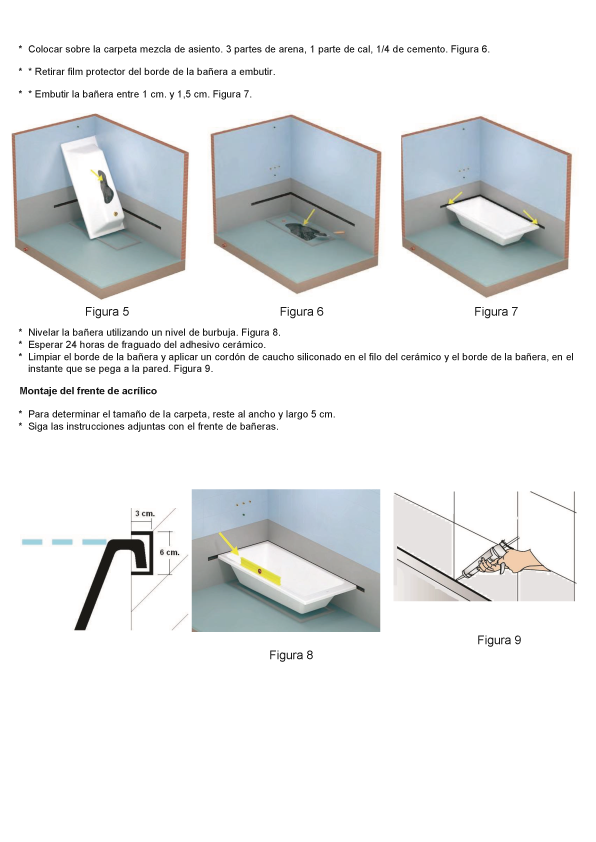 * Colocar sobre la carpeta mezcla de asiento. 3 partes de arena, 1 parte de cal, 1/4 de cemento. Figura 6.

* * Retirar film protector del borde de la bañera a embutir.

* * Embutir la bañera entre 1 cm. y 1,5 cm. Figura 7.

Figura 5

Figura 6

Figura 7

* Nivelar la bañera utilizando un nivel de burbuja. Figura 8.
* Esperar 24 horas de fraguado del adhesivo cerámico.
* Limpiar el borde de la bañera y aplicar un cordón de caucho siliconado en el filo del cerámico y el borde de la bañera, en el instante que se pega a la pared. Figura 9.

Montaje del frente de acrílico

* Para determinar el tamaño de la carpeta, reste al ancho y largo 5 cm.
* Siga las instrucciones adjuntas con el frente de bañeras.

3 cm.

6 cm.

Figura 8

Figura 9