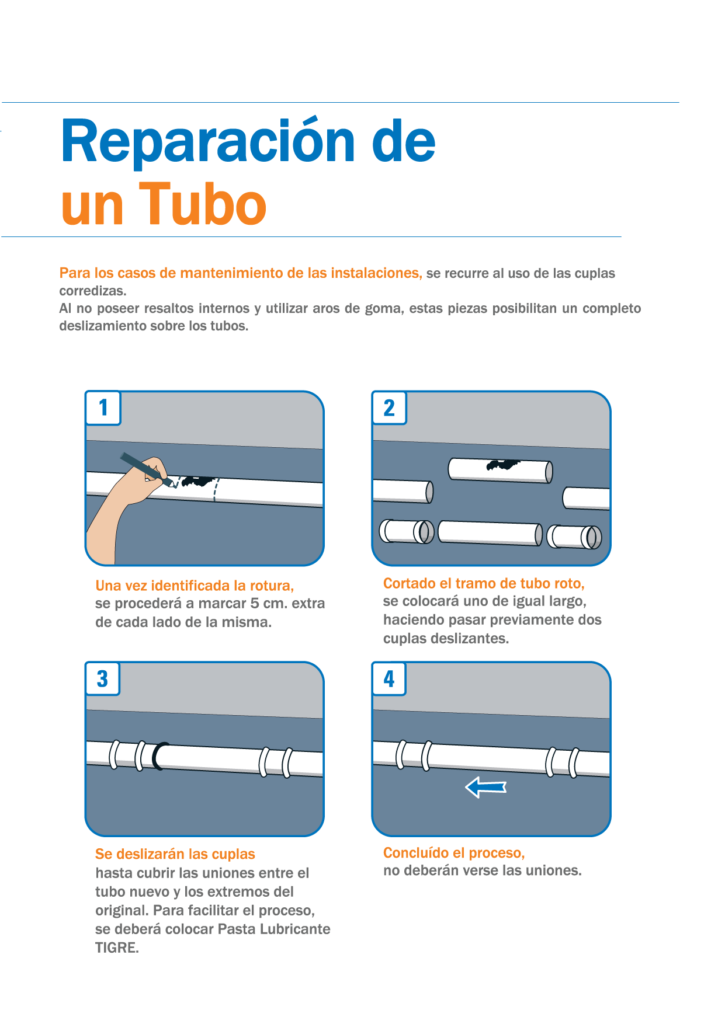 Reparación de un Tubo

Para los casos de mantenimiento de las instalaciones, se recurre al uso de las cuplas corredizas.
Al no poseer resaltos internos y utilizar aros de goma, estas piezas posibilitan un completo deslizamiento sobre los tubos.

1

Una vez identificada la rotura, se procederá a marcar 5 cm. extra de cada lado de la misma.

2

Cortado el tramo de tubo roto, se colocará uno de igual largo, haciendo pasar previamente dos cuplas deslizantes.

3

Se deslizarán las cuplas hasta cubrir las uniones entre el tubo nuevo y los extremos del original. Para facilitar el proceso, se deberá colocar Pasta Lubricante TIGRE.

4

Concluído el proceso, no deberán verse las uniones.